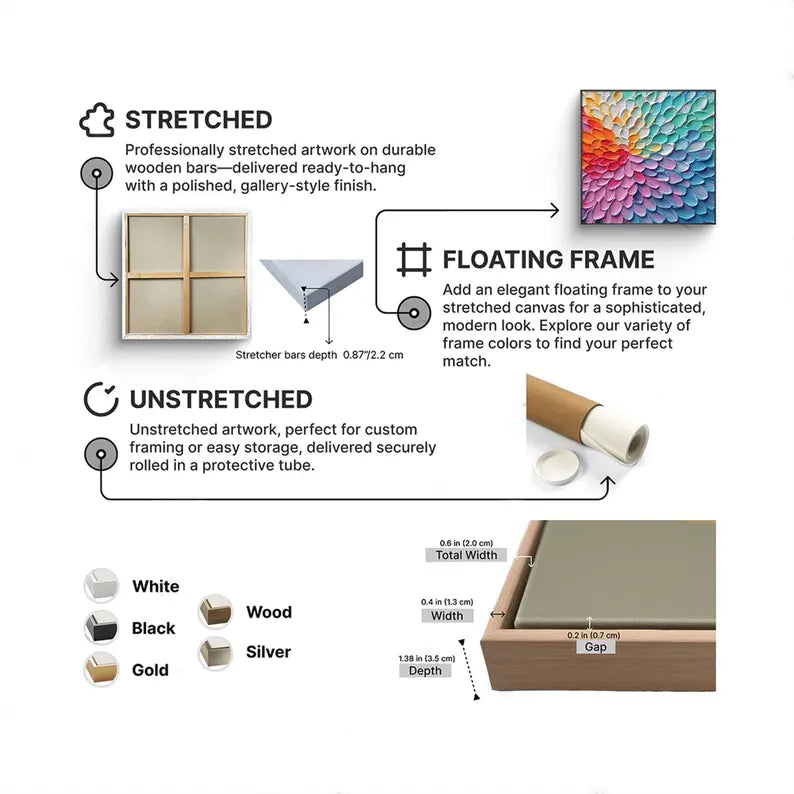 STRETCHED

Professionally stretched artwork on durable wooden bars—delivered ready-to-hang with a polished, gallery-style finish.

Stretcher bars depth 0.87"/2.2 cm

FLOATING FRAME

Add an elegant floating frame to your stretched canvas for a sophisticated, modern look. Explore our variety of frame colors to find your perfect match.

UNSTRETCHED

Unstretched artwork, perfect for custom framing or easy storage, delivered securely rolled in a protective tube.

White
Black
Gold
Wood
Silver

0.6 in (2.0 cm)
Total Width

0.4 in (1.3 cm)
Width

0.2 in (0.7 cm)
Gap

1.38 in (3.5 cm)
Depth